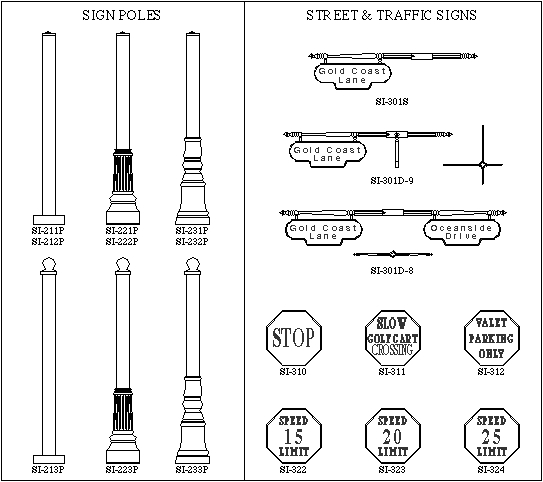 SIGN POLES

SI-211P
SI-212P

SI-221P
SI-222P

SI-231P
SI-232P

SI-213P

SI-223P

SI-233P

STREET & TRAFFIC SIGNS

Gold Coast Lane

SI-301S

Gold Coast Lane

SI-301D-9

Gold Coast Lane

Oceanside Drive

SI-301D-8

STOP

SI-310

SLOW GOLF CART CROSSING

SI-311

VALET PARKING ONLY

SI-312

SPEED 15 LIMIT

SI-322

SPEED 20 LIMIT

SI-323

SPEED 25 LIMIT

SI-324